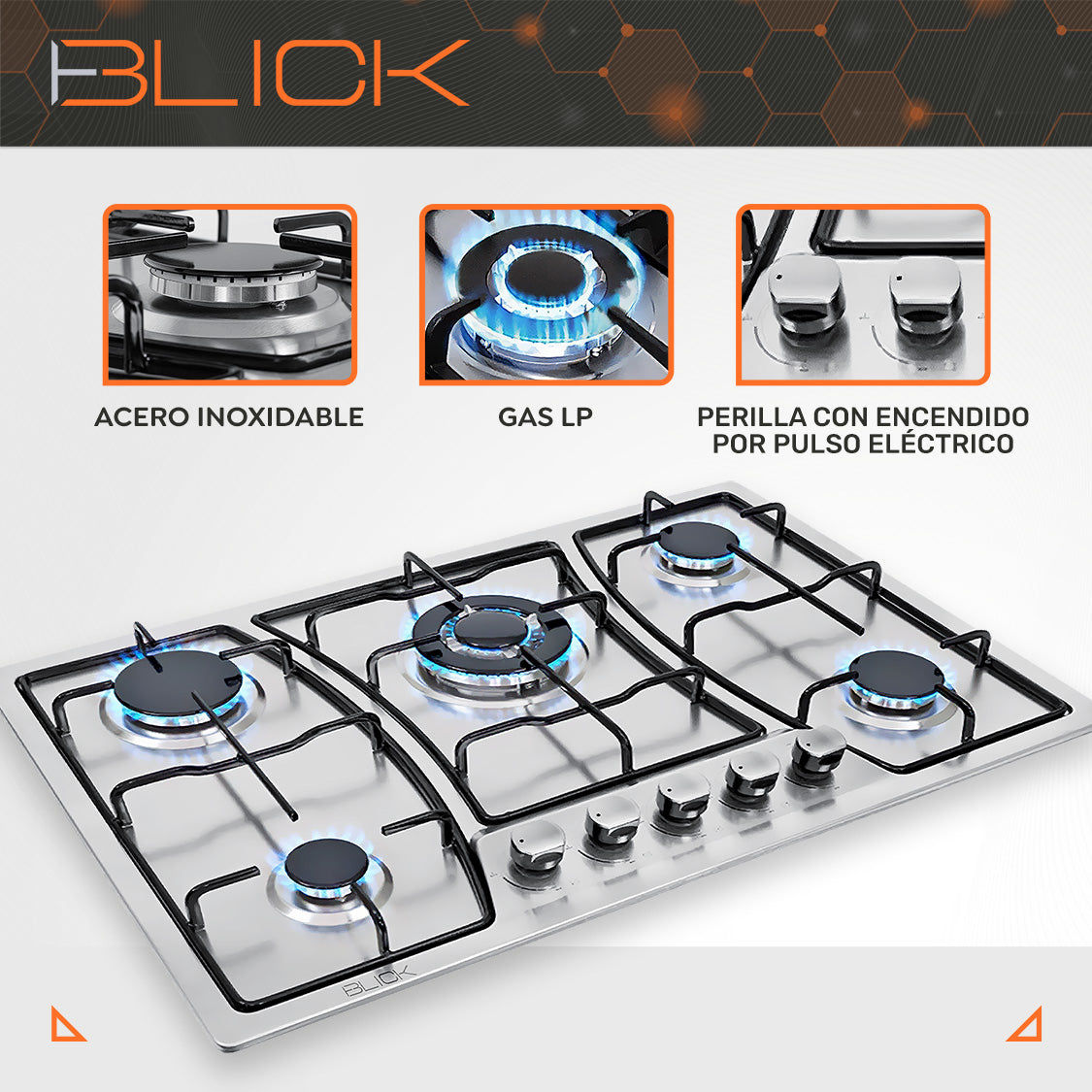 BLICK

ACERO INOXIDABLE

GAS LP

PERILLA CON ENCENDIDO POR PULSO ELÉCTRICO

BLICK