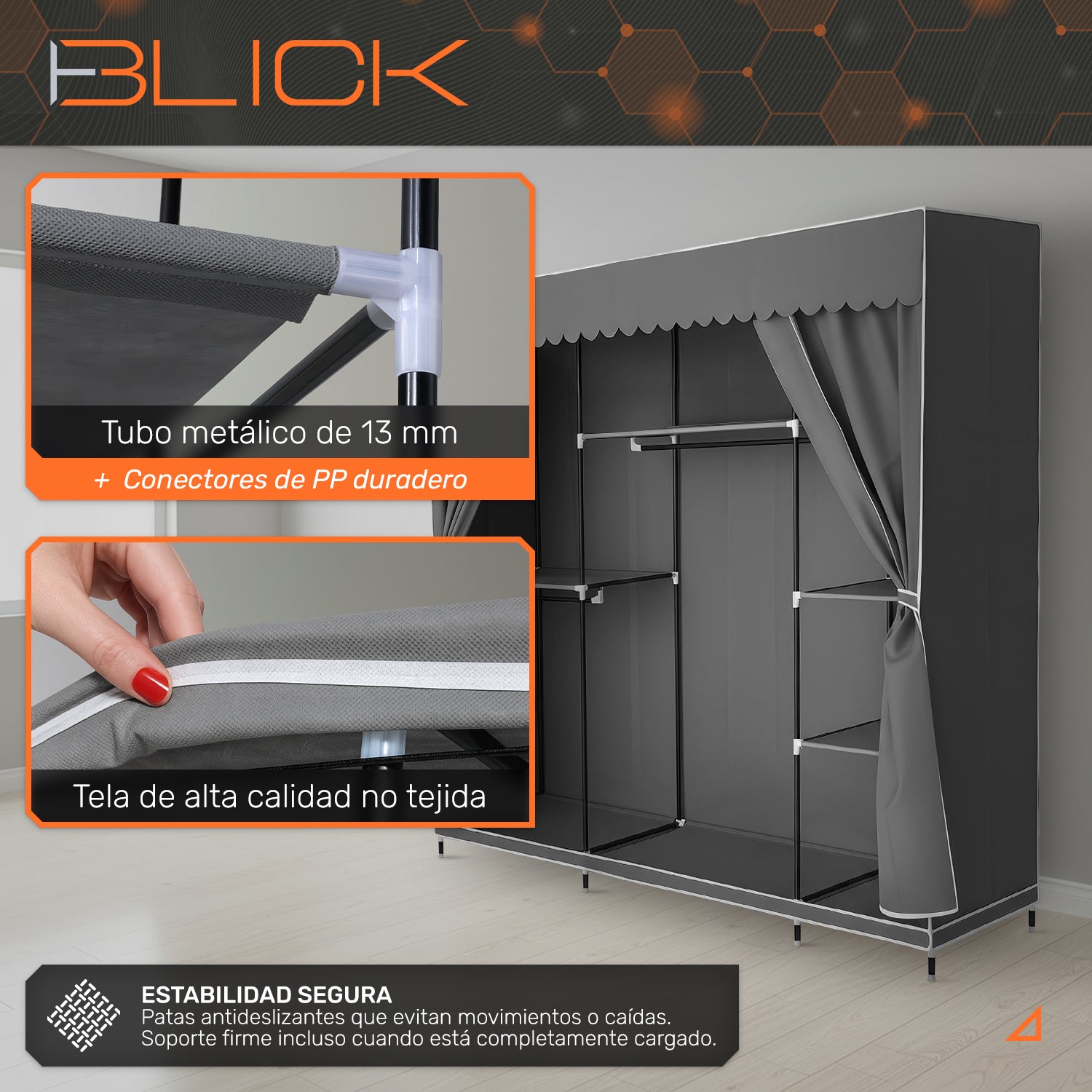 BLICK

Tubo metálico de 13 mm
+ Conectores de PP duradero

Tela de alta calidad no tejida

ESTABILIDAD SEGURA
Patas antideslizantes que evitan movimientos o caídas.
Soporte firme incluso cuando está completamente cargado.